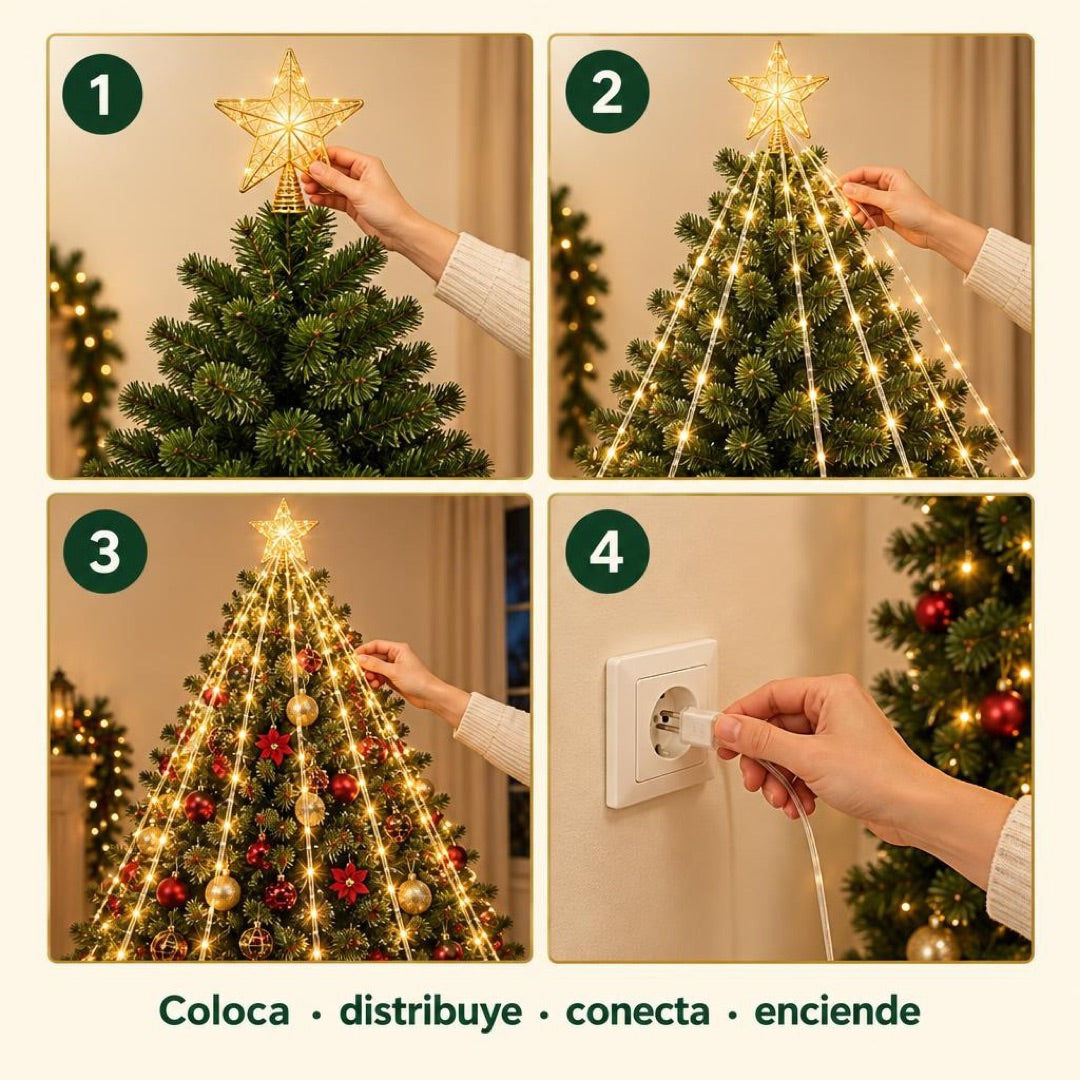 1

2

3

4

Coloca · distribuye · conecta · enciende